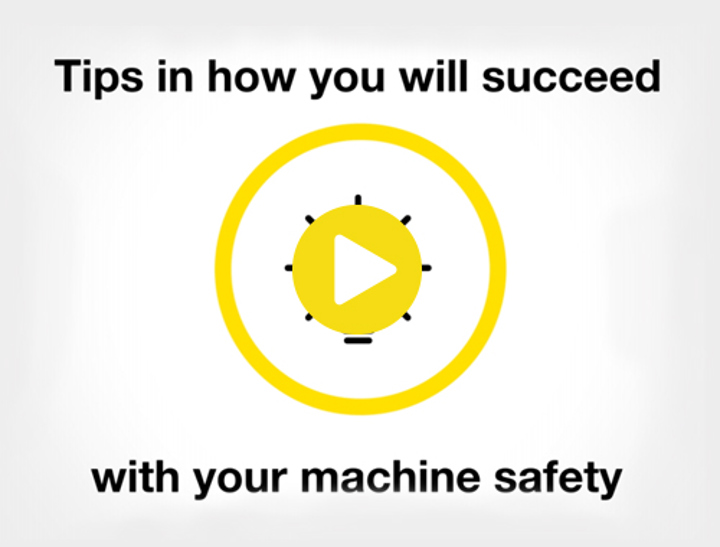 Tips in how you will succeed

with your machine safety