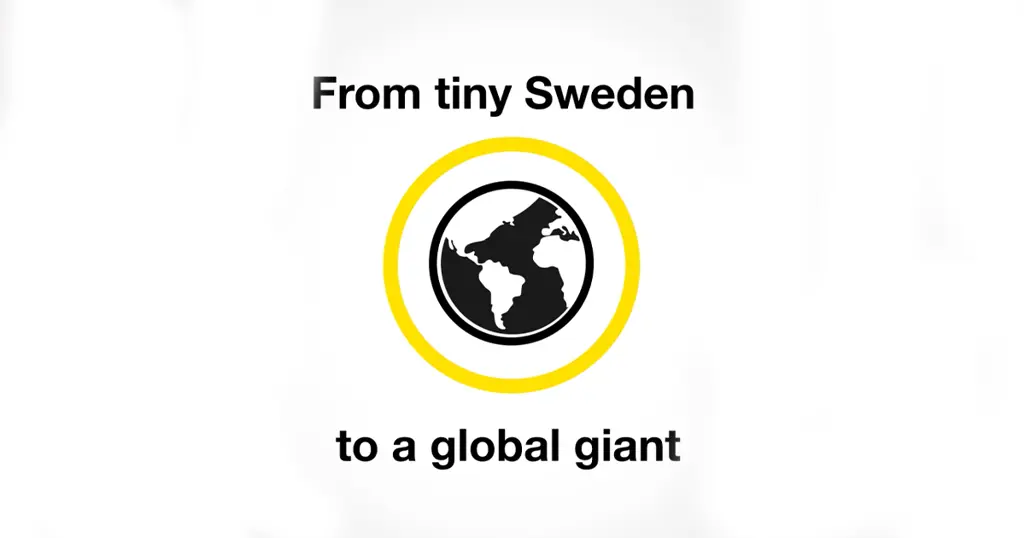 From tiny Sweden

to a global giant