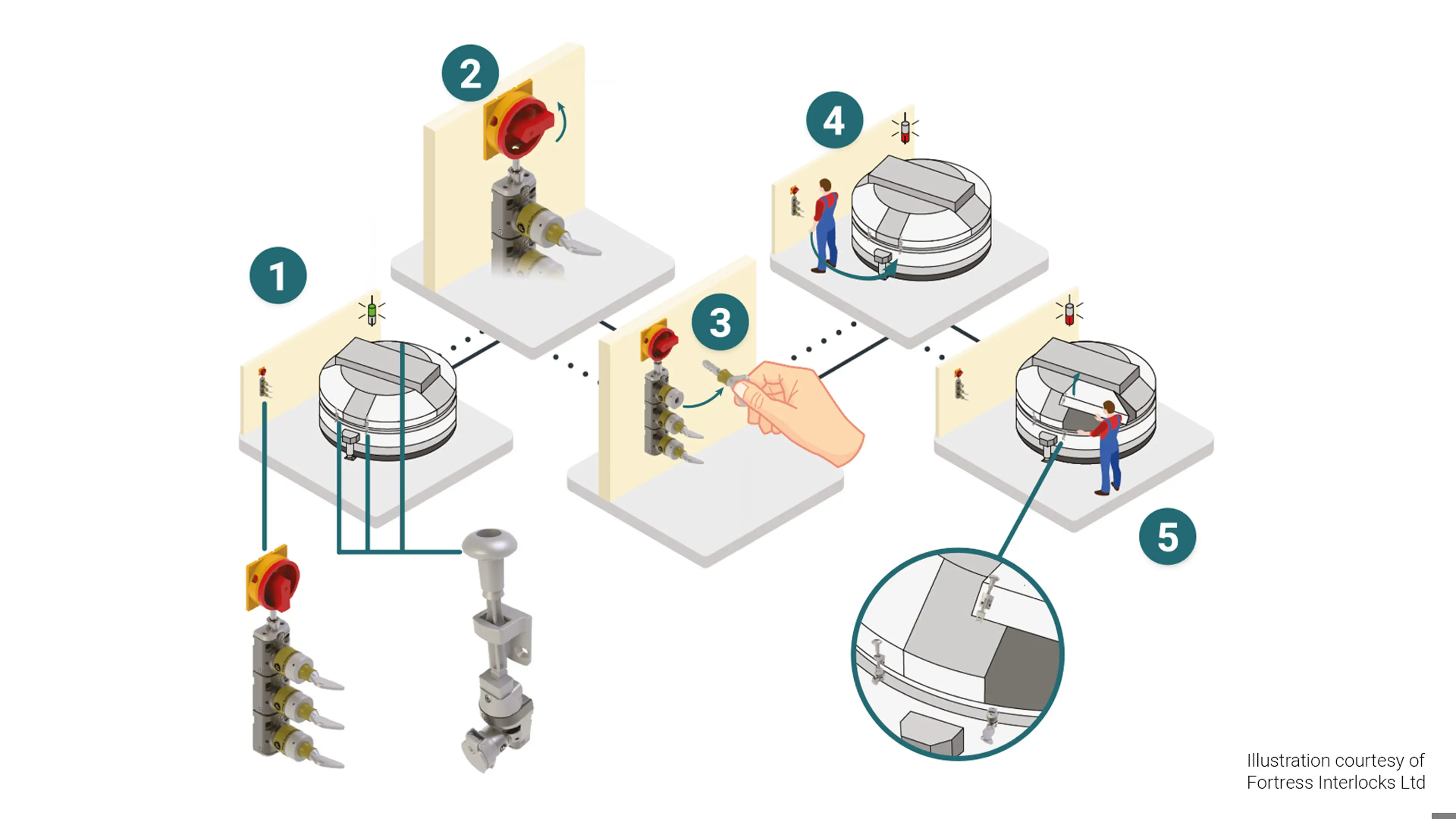 2

4

1

3

5

Illustration courtesy of Fortress Interlocks Ltd