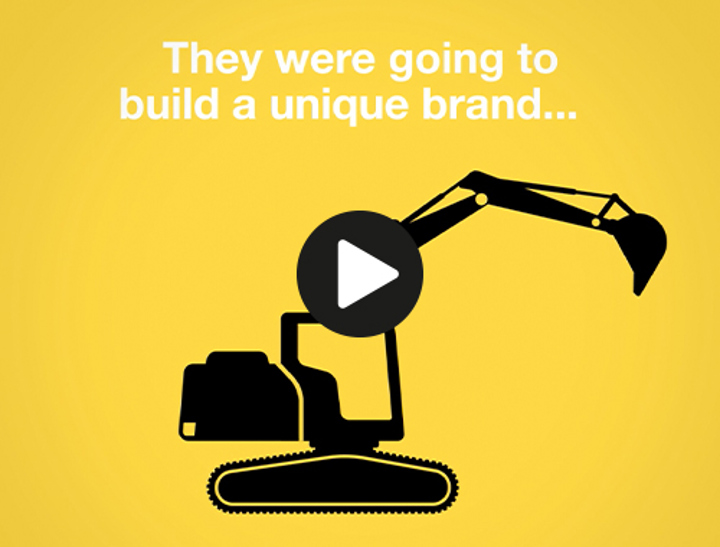 They were going to build a unique brand...